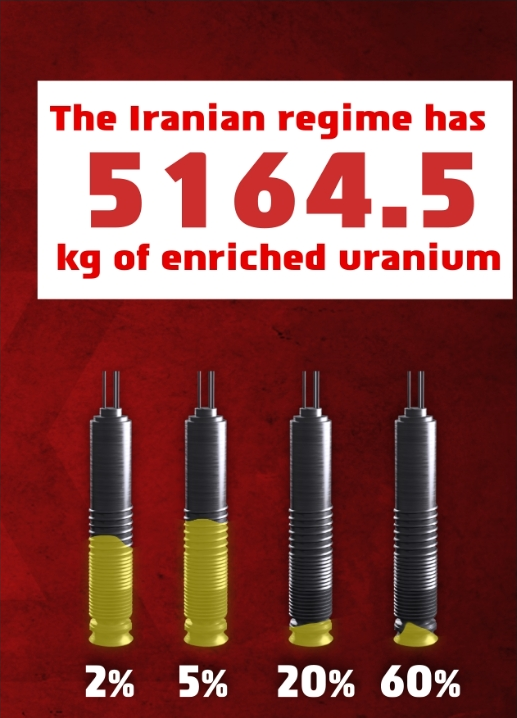 The Iranian regime has
5164.5
kg of enriched uranium

2% 5% 20% 60%