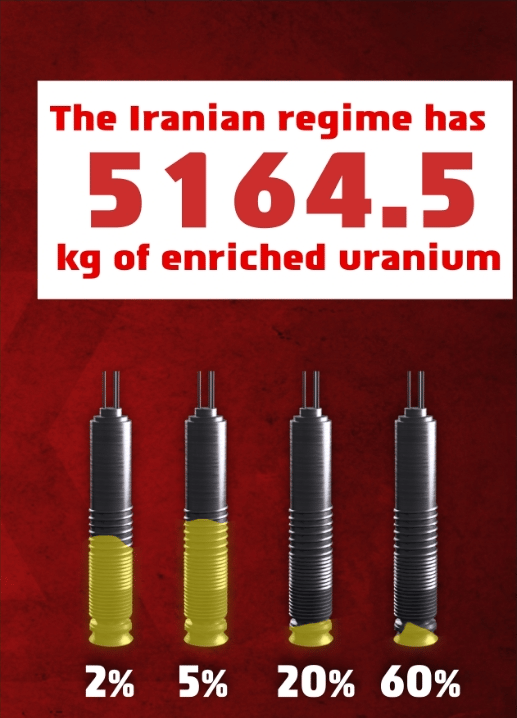 The Iranian regime has
5164.5
kg of enriched uranium

2% 5% 20% 60%